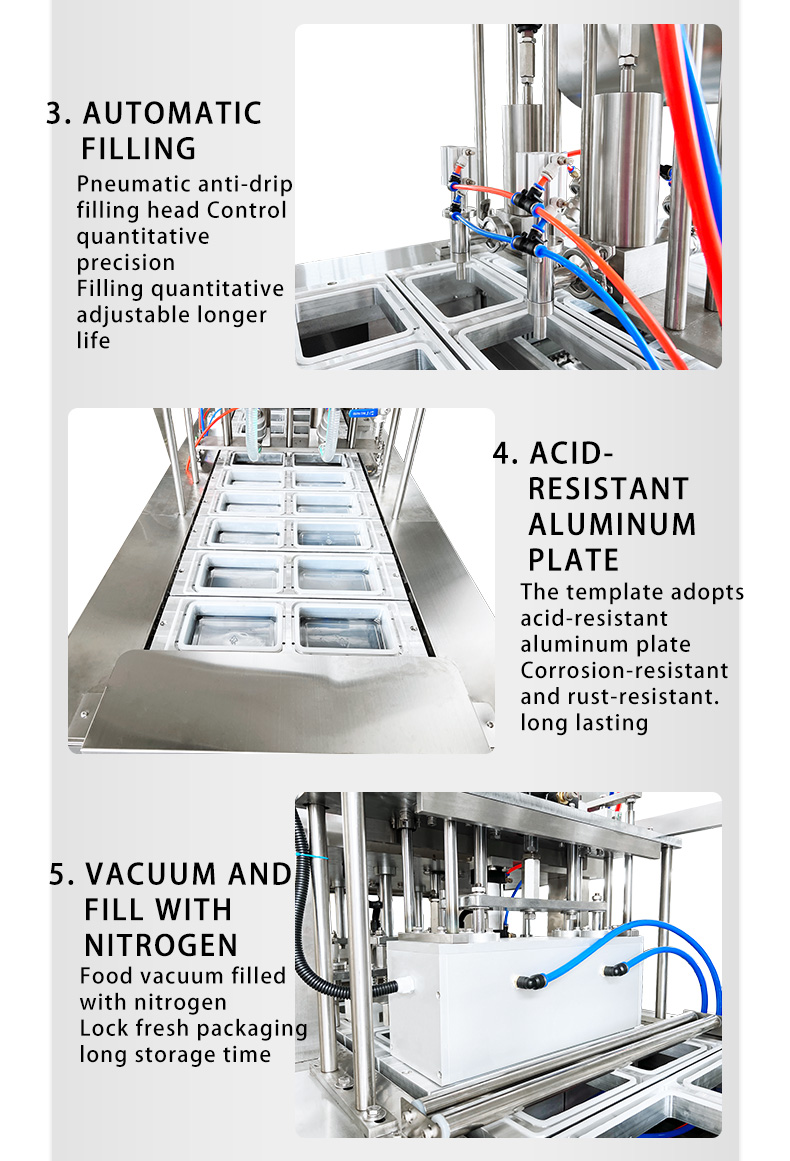 3. AUTOMATIC FILLING

Pneumatic anti-drip filling head Control quantitative precision
Filling quantitative adjustable longer life

4. ACID-RESISTANT ALUMINUM PLATE

The template adopts acid-resistant aluminum plate
Corrosion-resistant and rust-resistant. long lasting

5. VACUUM AND FILL WITH NITROGEN

Food vacuum filled with nitrogen
Lock fresh packaging long storage time